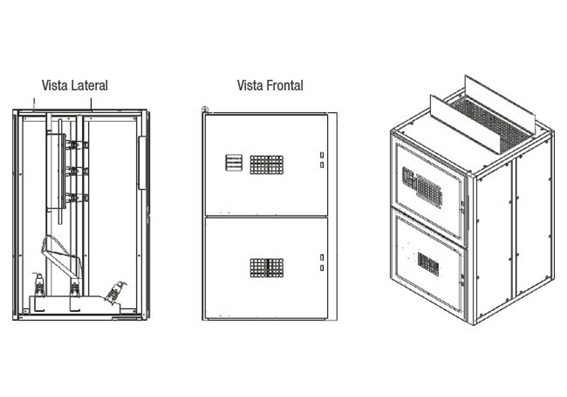 Vista Lateral

Vista Frontal